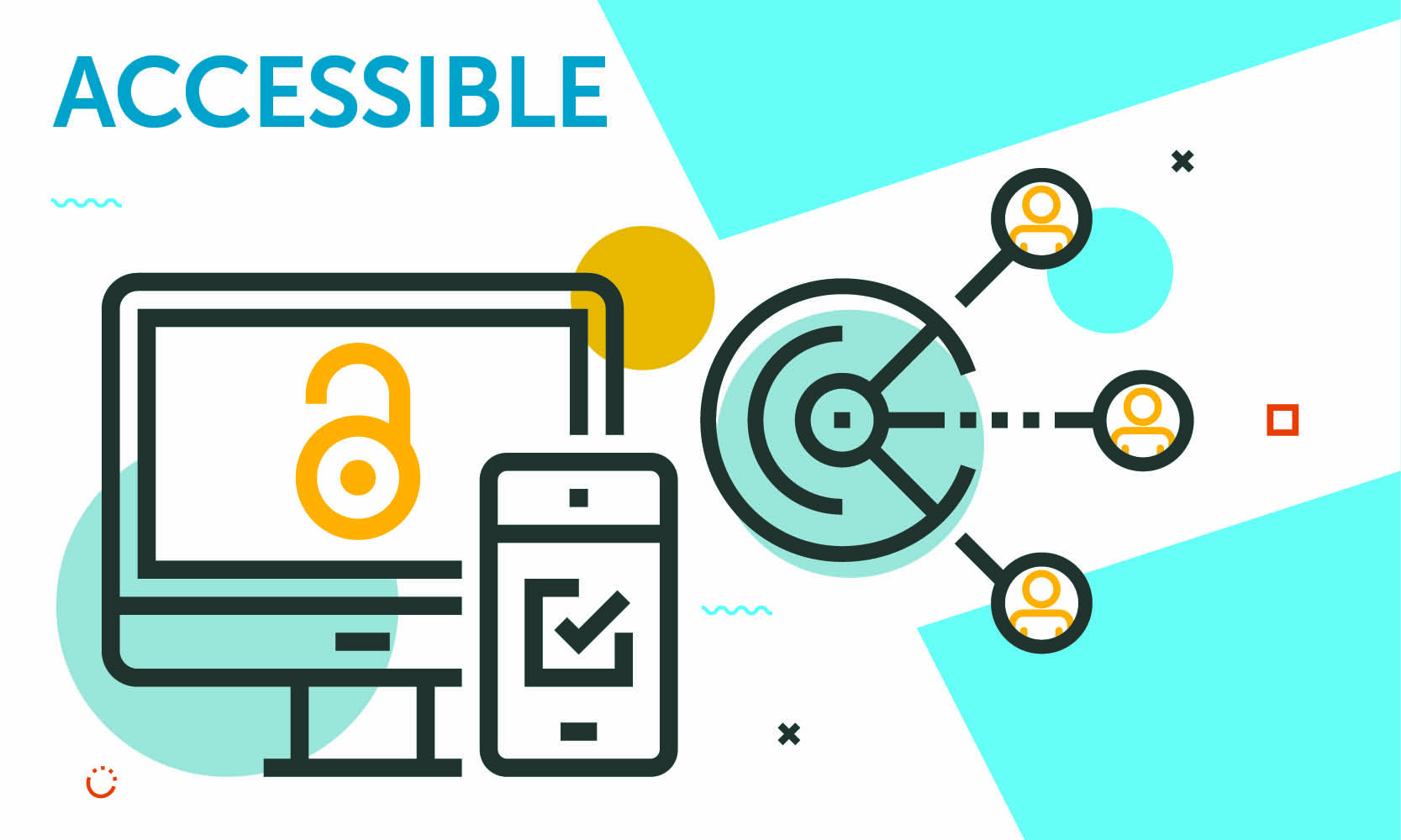 ACCESSIBLE